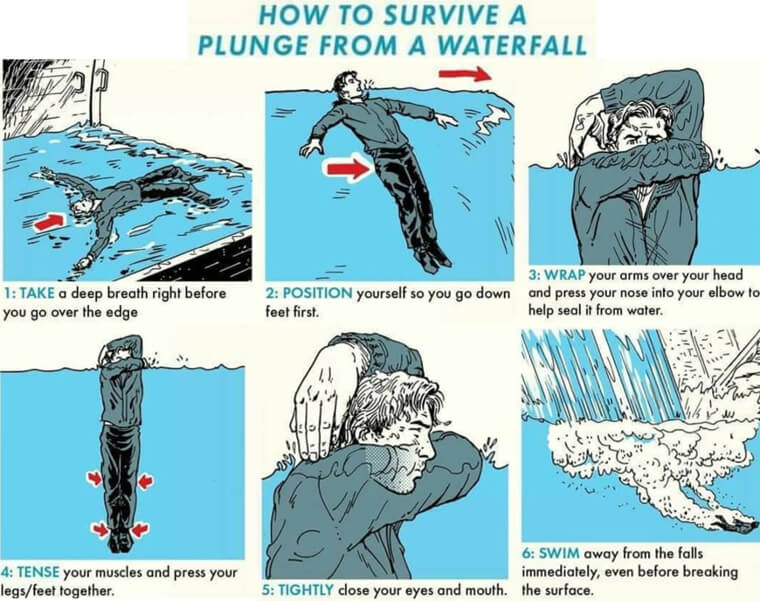 HOW TO SURVIVE A PLUNGE FROM A WATERFALL

1: TAKE a deep breath right before you go over the edge

2: POSITION yourself so you go down feet first.

3: WRAP your arms over your head and press your nose into your elbow to help seal it from water.

4: TENSE your muscles and press your legs/feet together.

5: TIGHTLY close your eyes and mouth.

6: SWIM away from the falls immediately, even before breaking the surface.