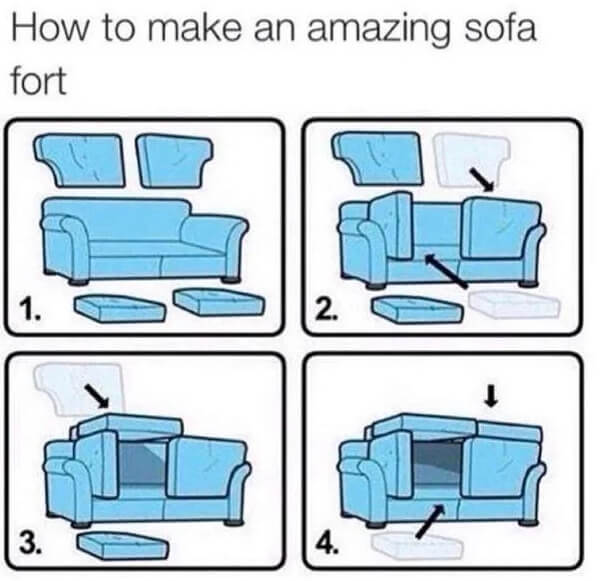 How to make an amazing sofa fort

1.

2.

3.

4.